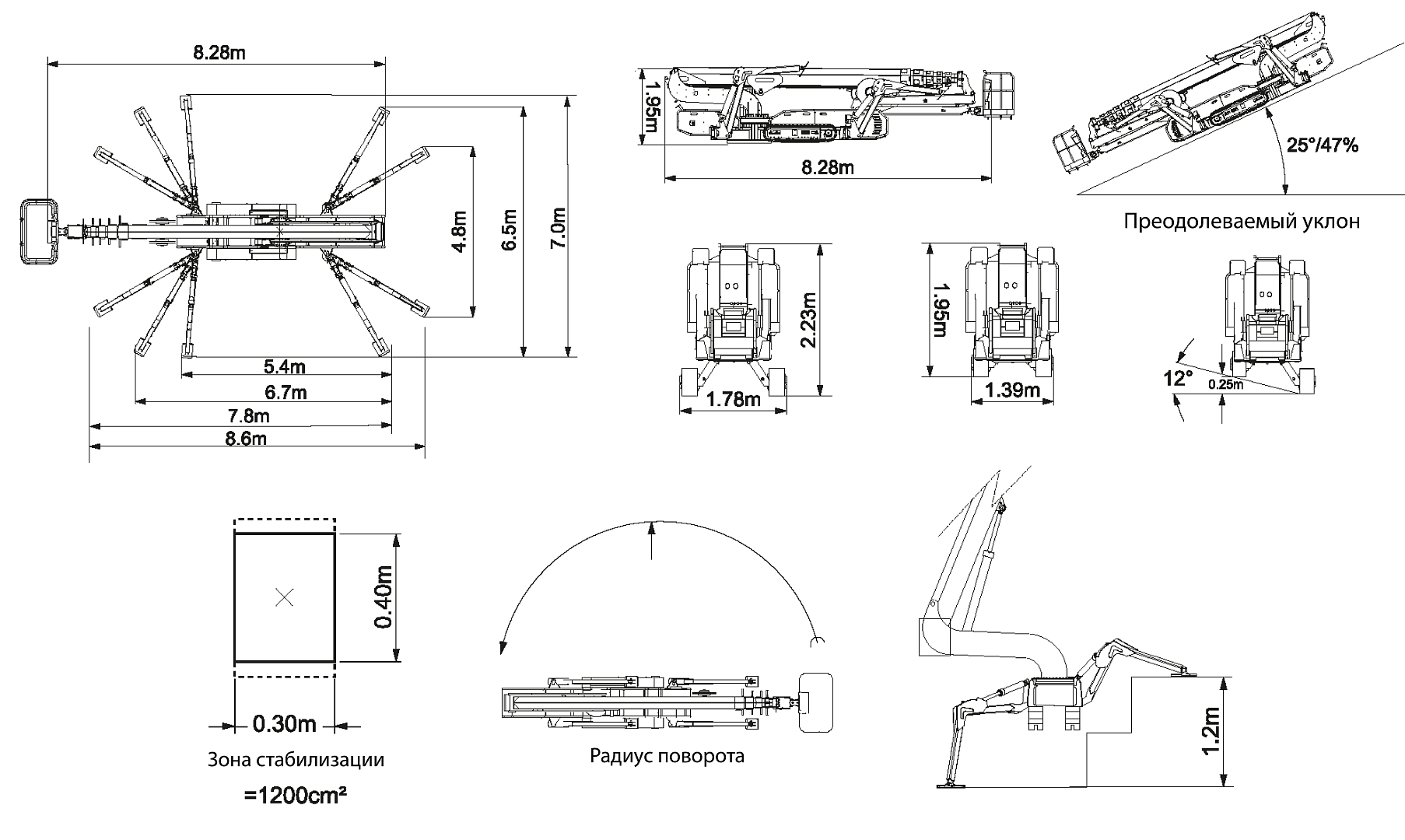 8.28m

4.8m

6.5m

7.0m

5.4m

6.7m

7.8m

8.6m

1.95m

8.28m

25°/47%

Преодолеваемый уклон

2.23m

1.78m

1.95m

1.39m

12°

0.25m

0.40m

0.30m

Зона стабилизации

=1200cm²

Радиус поворота

1.2m